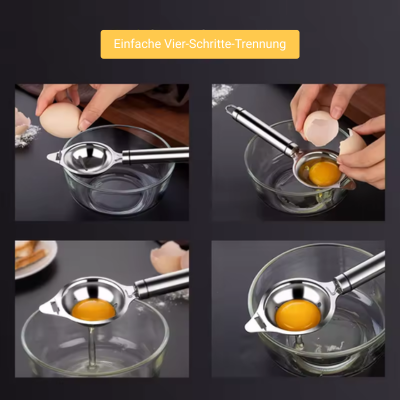 Einfache Vier-Schritte-Trennung